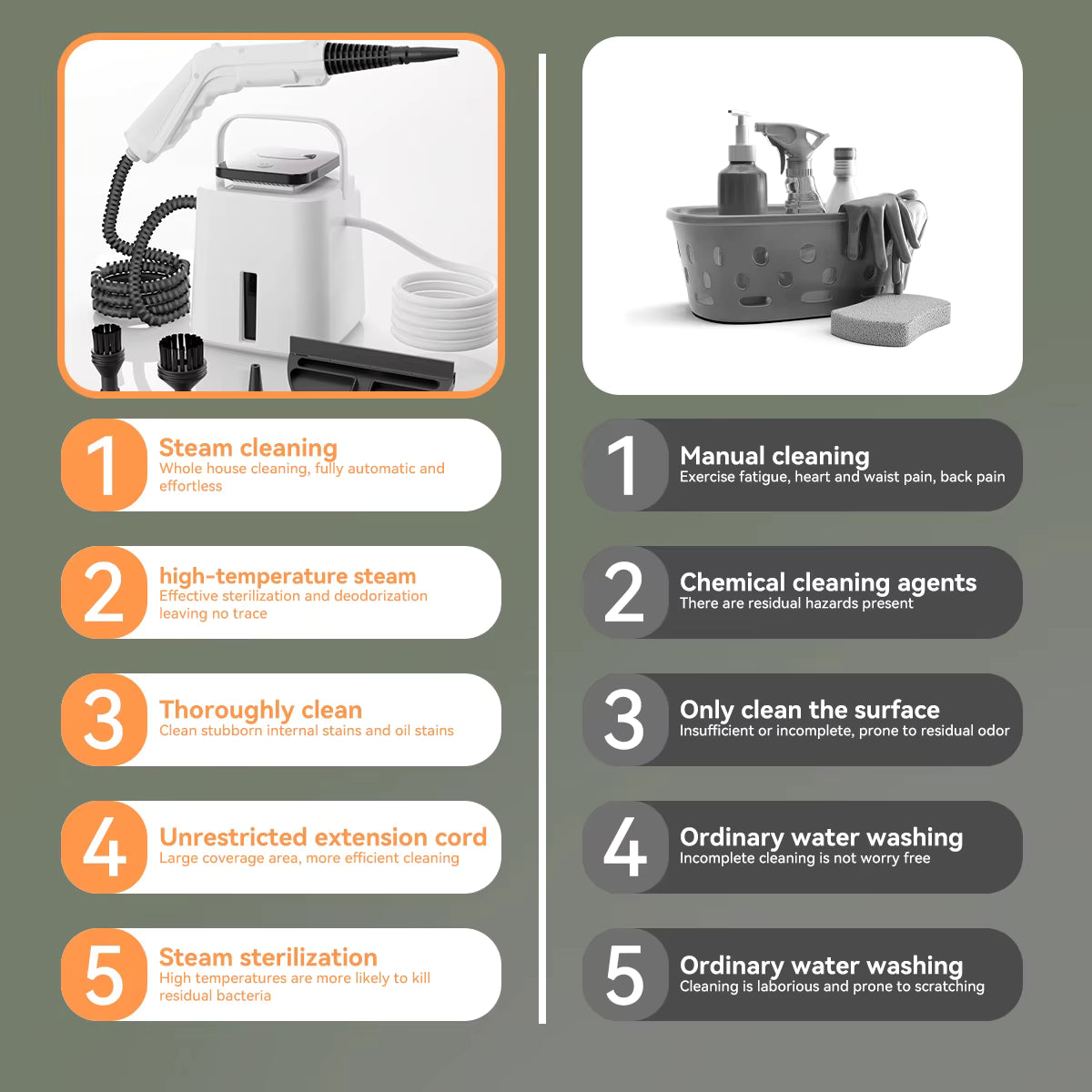 1
Steam cleaning
Whole house cleaning, fully automatic and effortless

2
high-temperature steam
Effective sterilization and deodorization leaving no trace

3
Thoroughly clean
Clean stubborn internal stains and oil stains

4
Unrestricted extension cord
Large coverage area, more efficient cleaning

5
Steam sterilization
High temperatures are more likely to kill residual bacteria

1
Manual cleaning
Exercise fatigue, heart and waist pain, back pain

2
Chemical cleaning agents
There are residual hazards present

3
Only clean the surface
Insufficient or incomplete, prone to residual odor

4
Ordinary water washing
Incomplete cleaning is not worry free

5
Ordinary water washing
Cleaning is laborious and prone to scratching