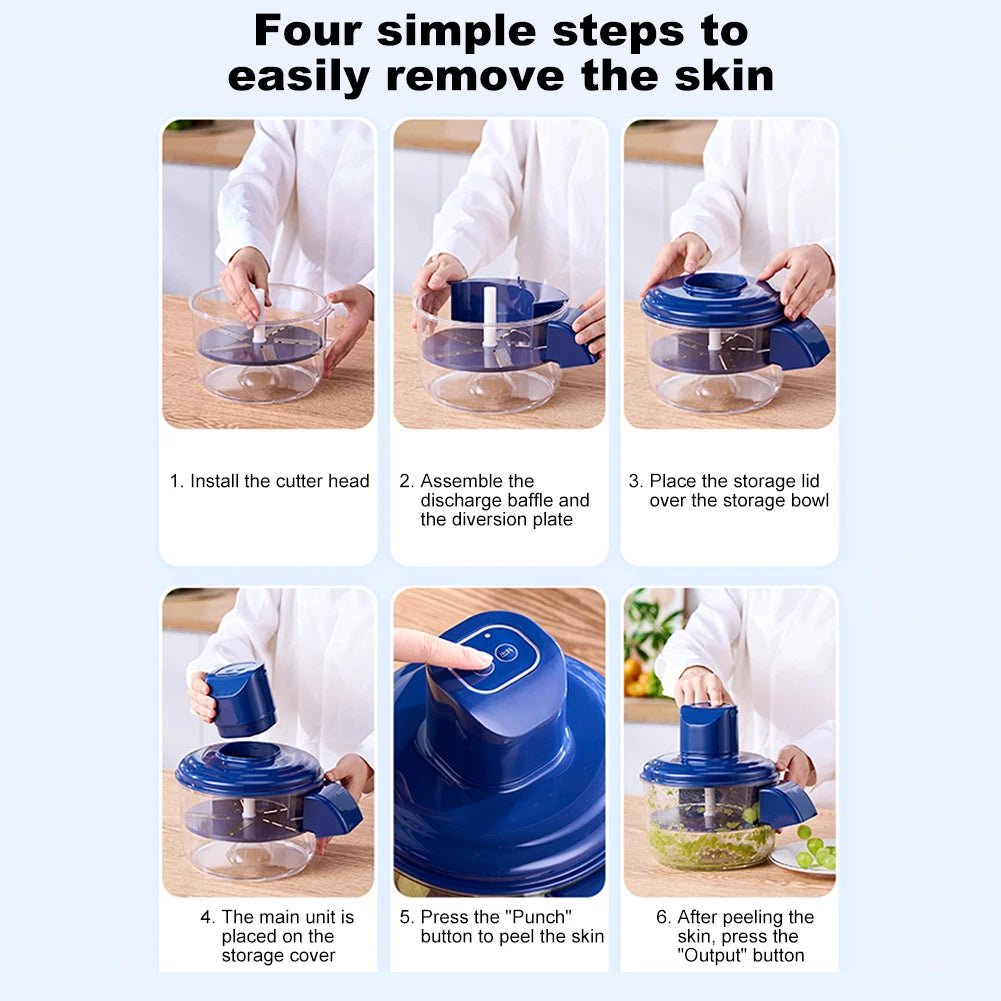 Four simple steps to easily remove the skin

1. Install the cutter head

2. Assemble the discharge baffle and the diversion plate

3. Place the storage lid over the storage bowl

4. The main unit is placed on the storage cover

5. Press the "Punch" button to peel the skin

6. After peeling the skin, press the "Output" button